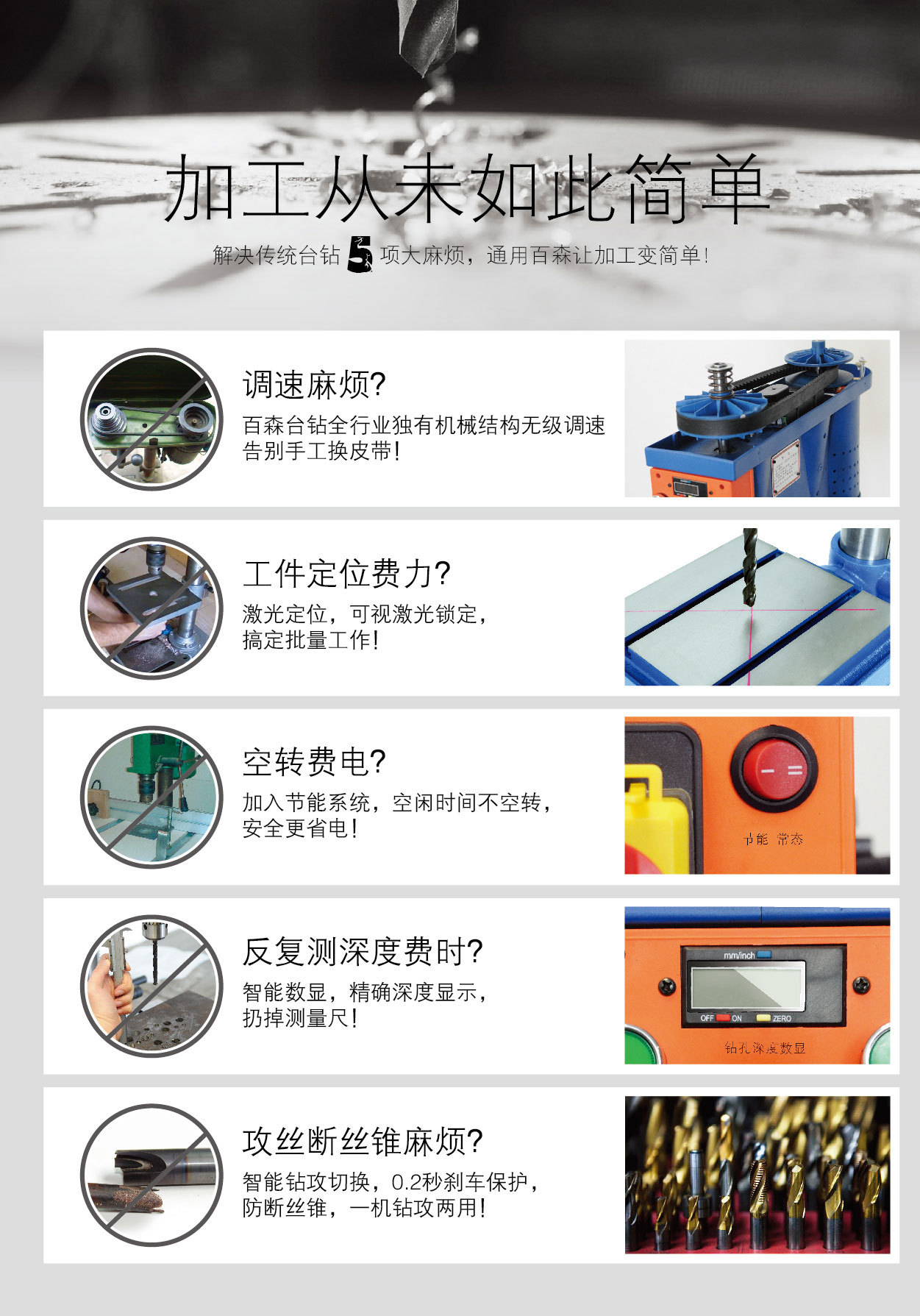 加工从未如此简单

解决传统台钻 5 项大麻烦，通用百森让加工变简单！

调速麻烦?

百森台钻全行业独有机械结构无级调速
告别手工换皮带！

工件定位费力?

激光定位，可视激光锁定，
搞定批量工作！

空转费电?

加入节能系统，空闲时间不空转，
安全更省电！

节能 常态

反复测深度费时?

智能数显，精确深度显示，
扔掉测量尺！

mm/inch

OFF ON ZERO

钻孔深度数显

攻丝断丝锥麻烦?

智能钻攻切换，0.2秒刹车保护，
防断丝锥，一机钻攻两用！